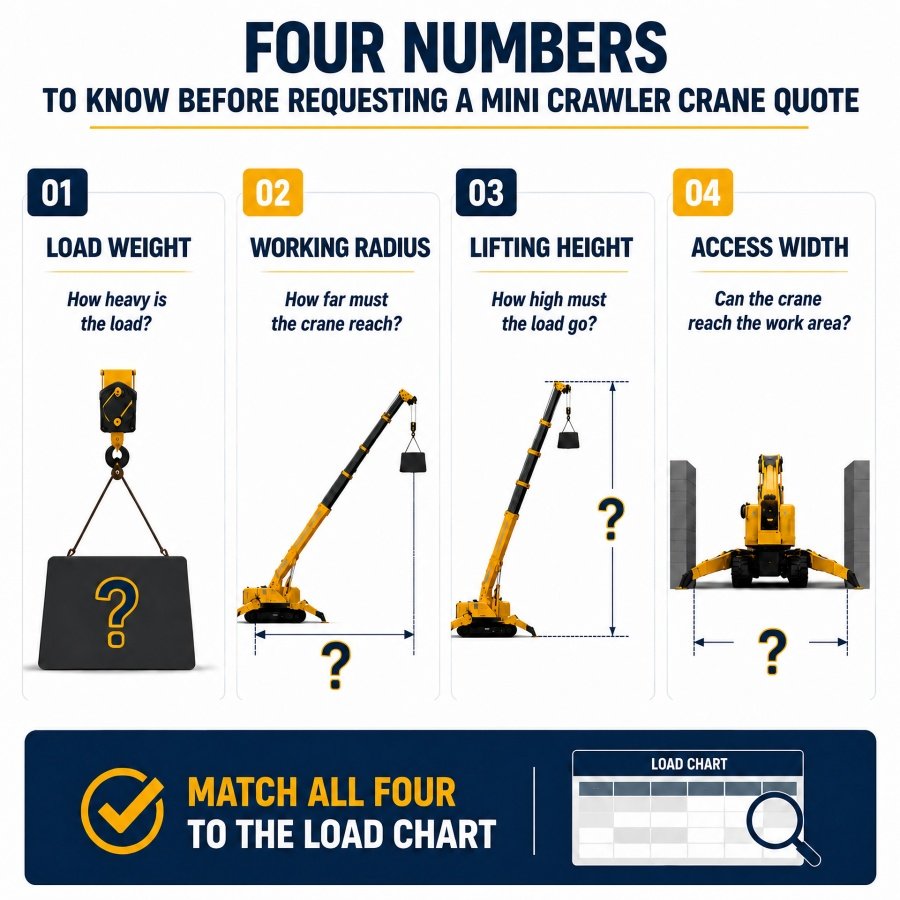 FOUR NUMBERS
TO KNOW BEFORE REQUESTING A MINI CRAWLER CRANE QUOTE

01
LOAD WEIGHT
How heavy is the load?
?

02
WORKING RADIUS
How far must the crane reach?
?

03
LIFTING HEIGHT
How high must the load go?
?

04
ACCESS WIDTH
Can the crane reach the work area?
?

MATCH ALL FOUR
TO THE LOAD CHART

LOAD CHART