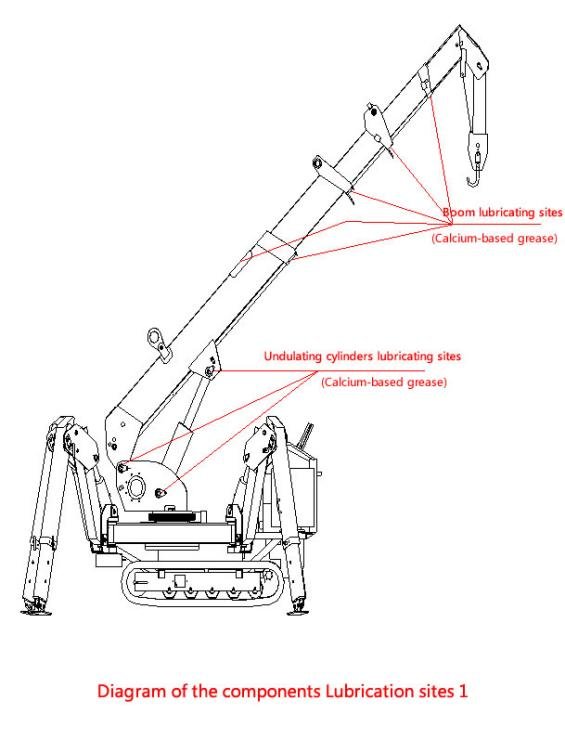 Boom lubricating sites
(Calcium-based grease)

Undulating cylinders lubricating sites
(Calcium-based grease)

Diagram of the components Lubrication sites 1