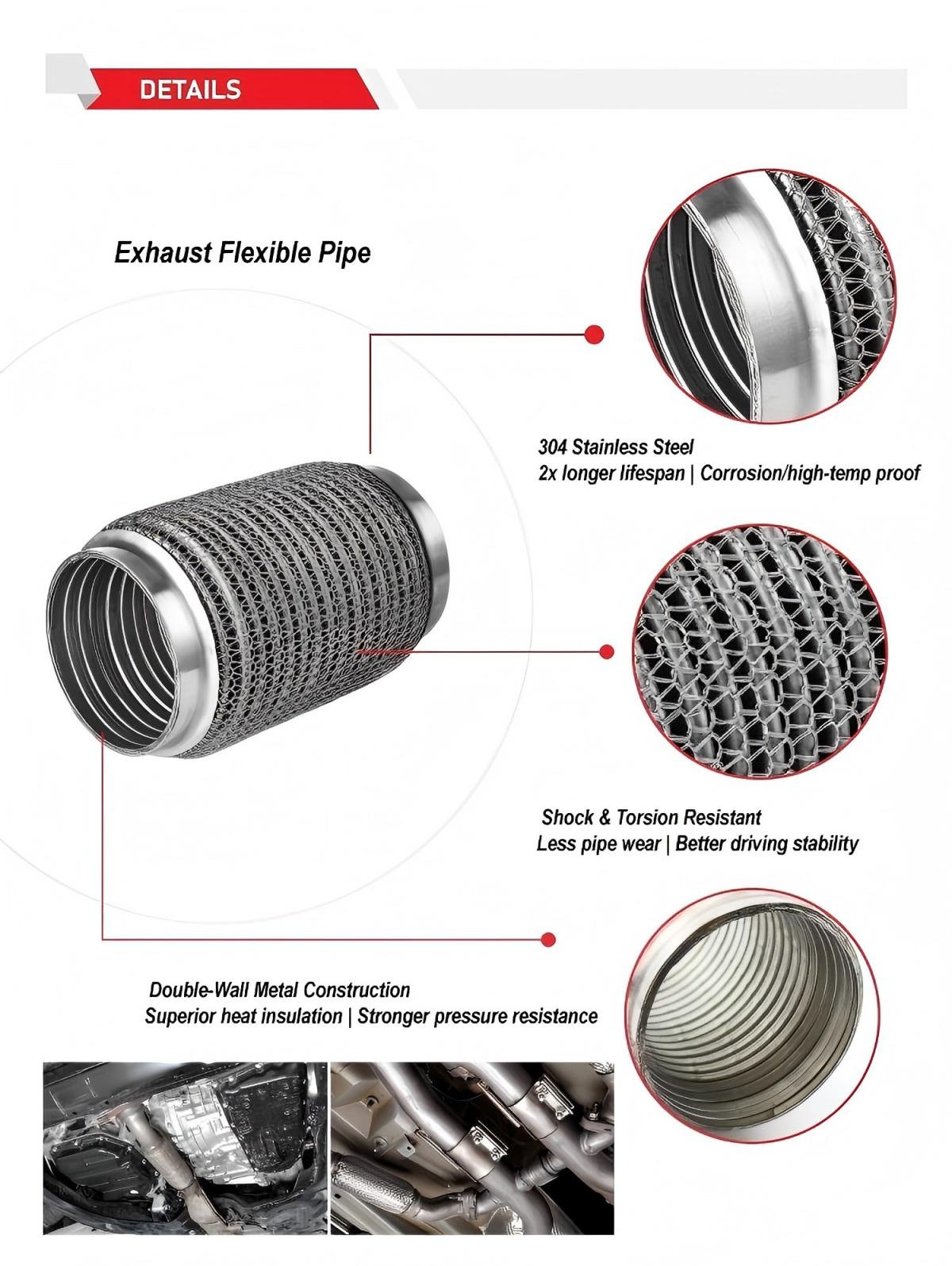 DETAILS

Exhaust Flexible Pipe

304 Stainless Steel
2x longer lifespan | Corrosion/high-temp proof

Shock & Torsion Resistant
Less pipe wear | Better driving stability

Double-Wall Metal Construction
Superior heat insulation | Stronger pressure resistance