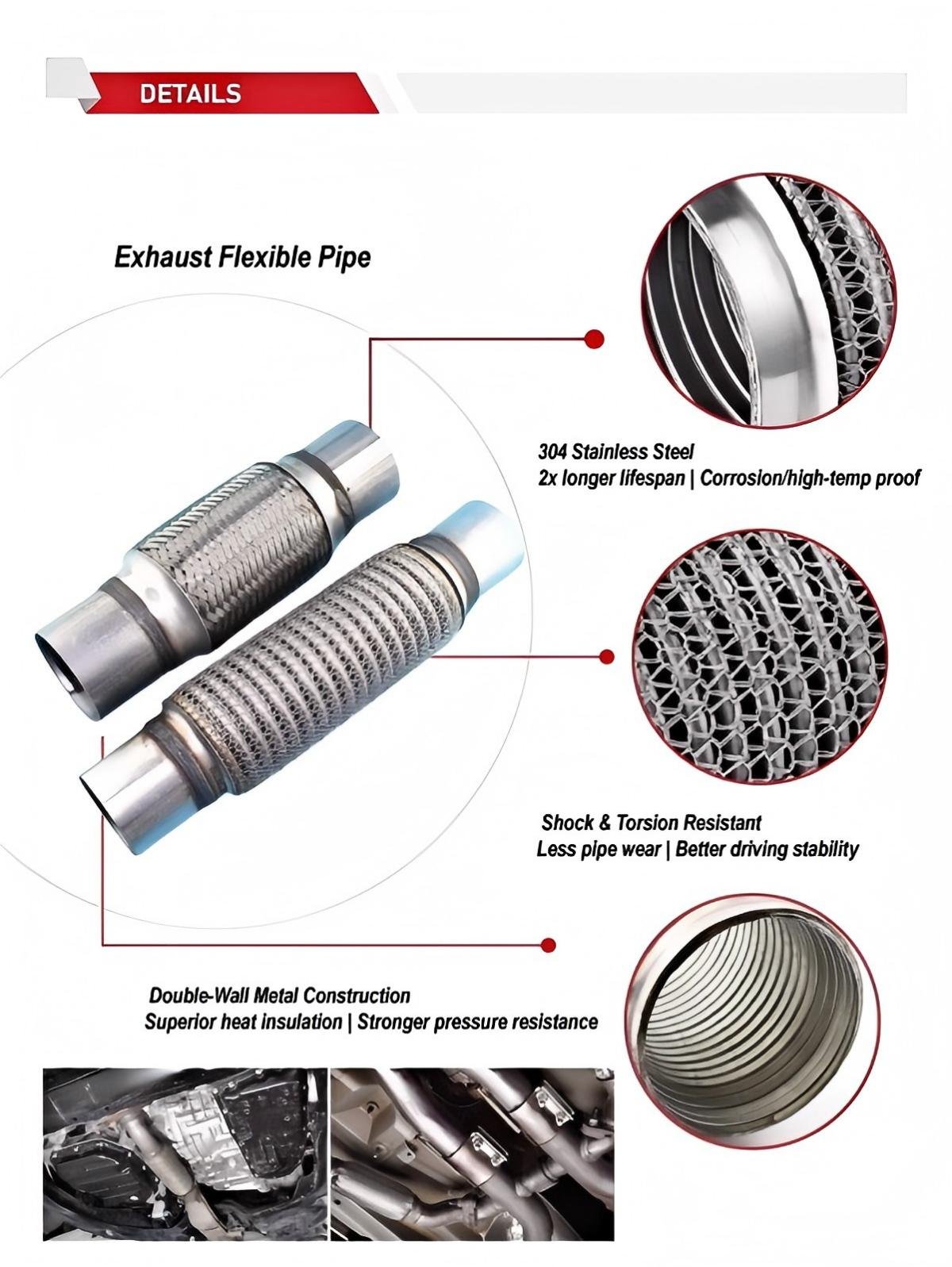 DETAILS

Exhaust Flexible Pipe

304 Stainless Steel
2x longer lifespan | Corrosion/high-temp proof

Shock & Torsion Resistant
Less pipe wear | Better driving stability

Double-Wall Metal Construction
Superior heat insulation | Stronger pressure resistance