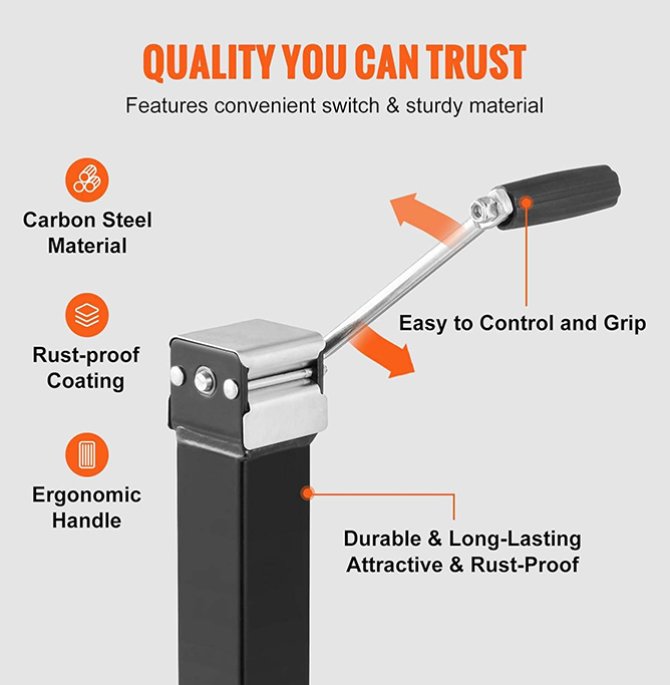 QUALITY YOU CAN TRUST

Features convenient switch & sturdy material

Carbon Steel Material

Rust-proof Coating

Ergonomic Handle

Easy to Control and Grip

Durable & Long-Lasting
Attractive & Rust-Proof