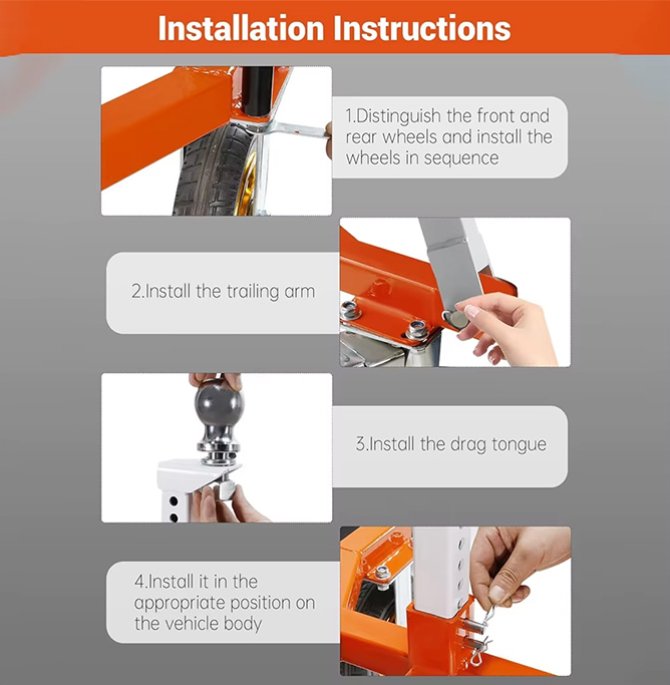 Installation Instructions

1.Distinguish the front and rear wheels and install the wheels in sequence

2.Install the trailing arm

3.Install the drag tongue

4.Install it in the appropriate position on the vehicle body