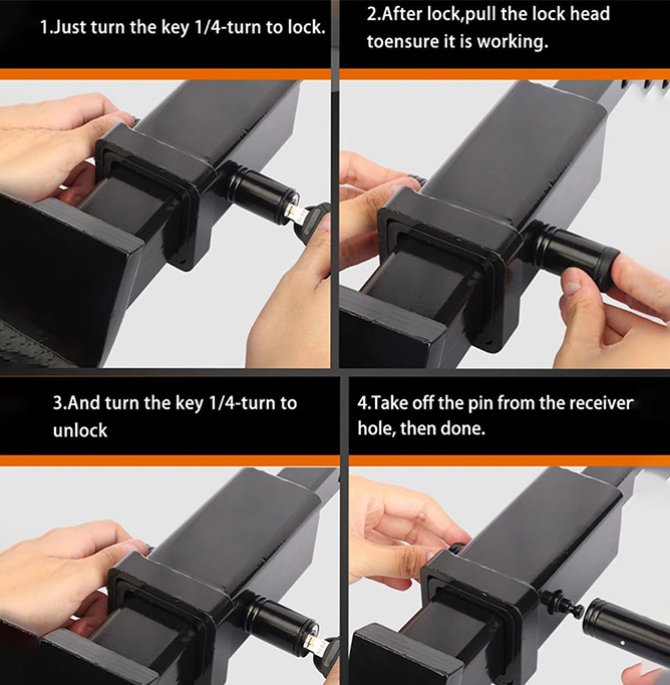 1.Just turn the key 1/4-turn to lock.

2.After lock,pull the lock head toensure it is working.

3.And turn the key 1/4-turn to unlock

4.Take off the pin from the receiver hole, then done.