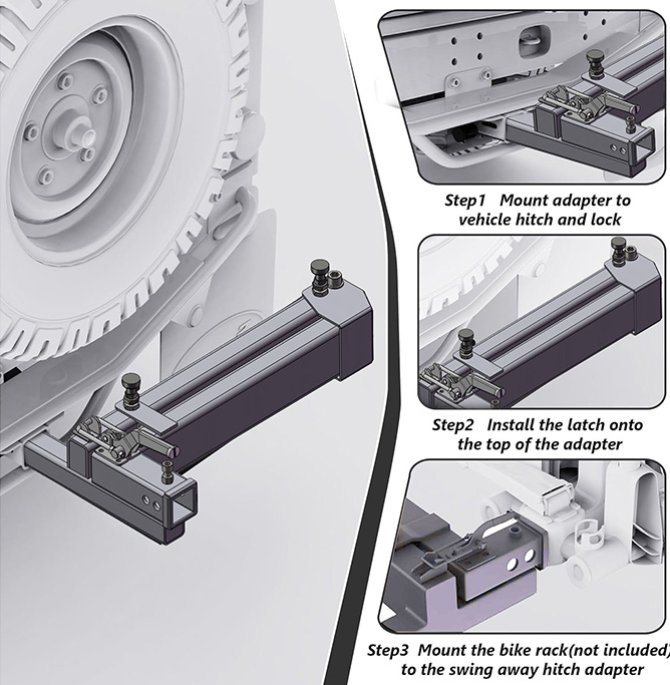 Step1 Mount adapter to vehicle hitch and lock

Step2 Install the latch onto the top of the adapter

Step3 Mount the bike rack(not included) to the swing away hitch adapter