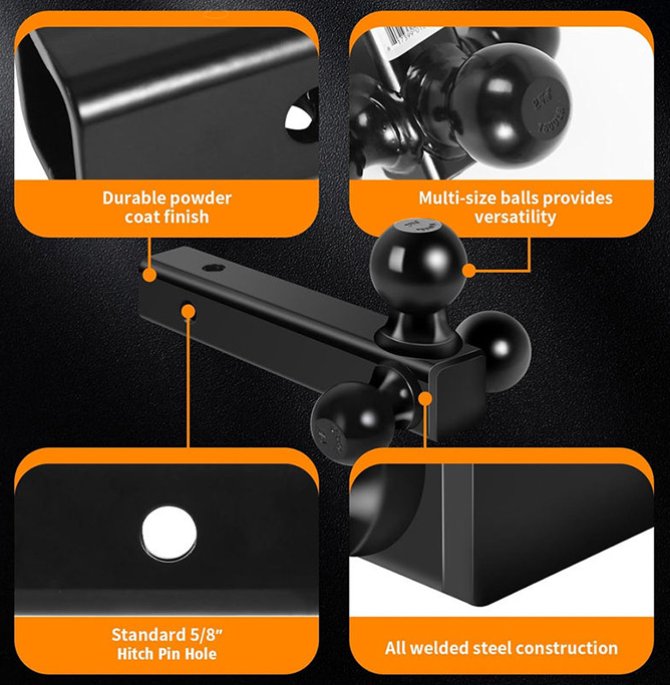 Durable powder coat finish

Multi-size balls provides versatility

Standard 5/8" Hitch Pin Hole

All welded steel construction