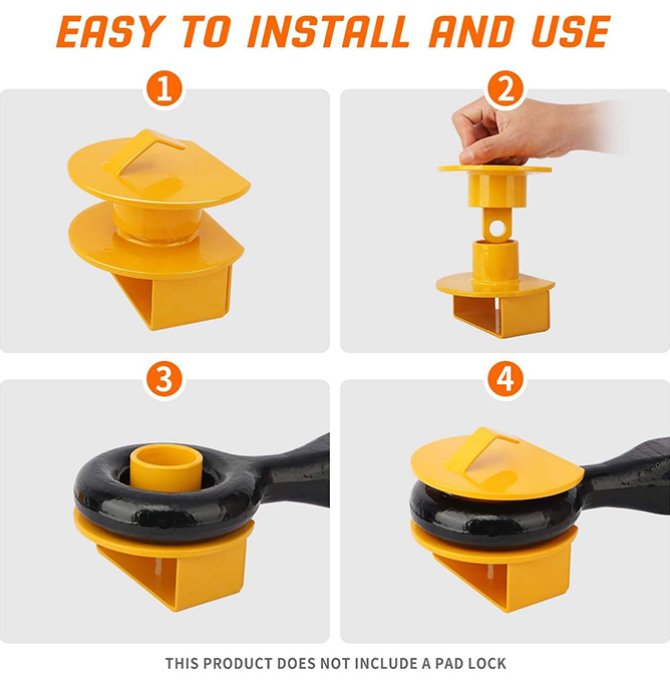 EASY TO INSTALL AND USE

1

2

3

4

THIS PRODUCT DOES NOT INCLUDE A PAD LOCK