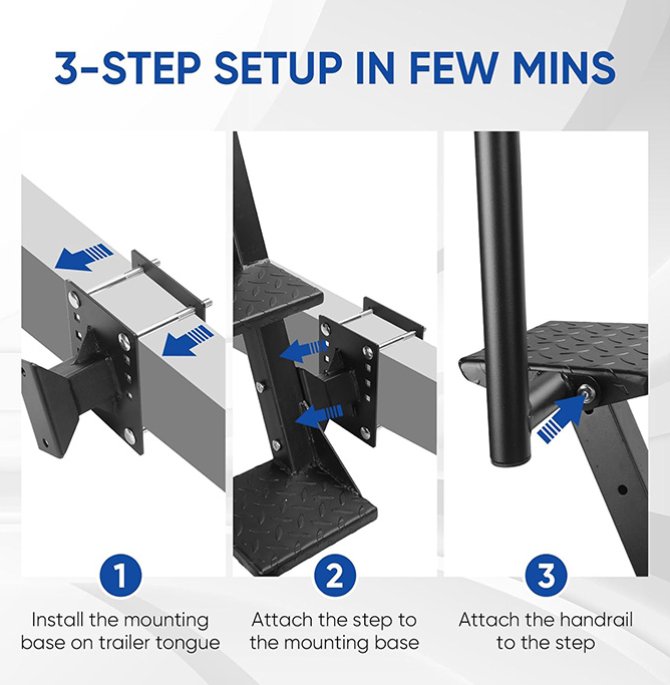 3-STEP SETUP IN FEW MINS

1

Install the mounting base on trailer tongue

2

Attach the step to the mounting base

3

Attach the handrail to the step