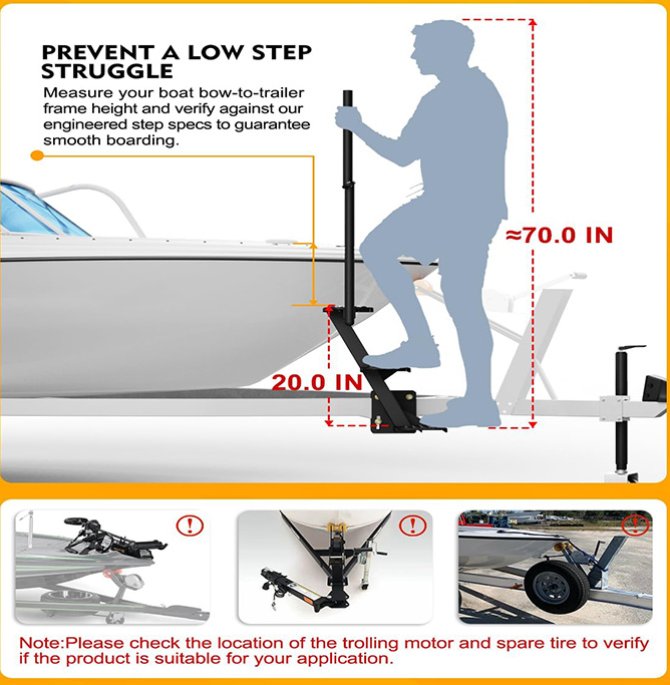 PREVENT A LOW STEP STRUGGLE

Measure your boat bow-to-trailer frame height and verify against our engineered step specs to guarantee smooth boarding.

≈70.0 IN

20.0 IN

Note:Please check the location of the trolling motor and spare tire to verify if the product is suitable for your application.