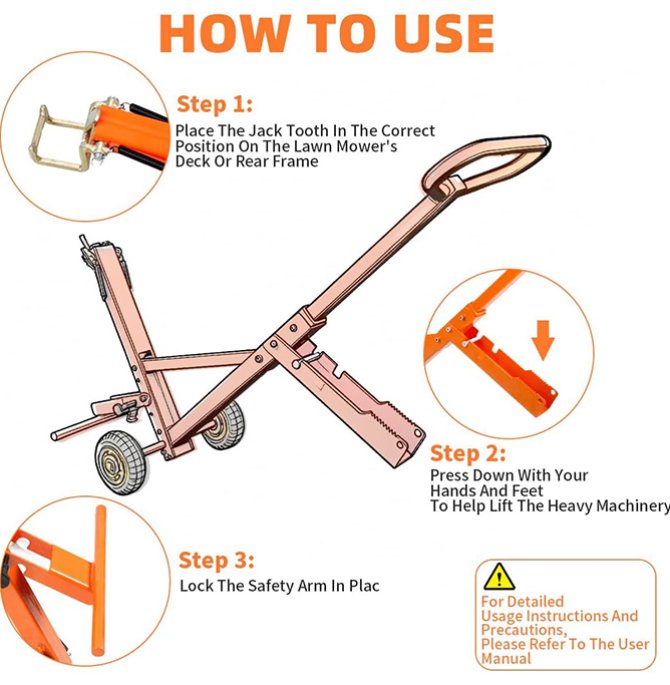 HOW TO USE

Step 1:
Place The Jack Tooth In The Correct Position On The Lawn Mower's Deck Or Rear Frame

Step 2:
Press Down With Your Hands And Feet To Help Lift The Heavy Machinery

Step 3:
Lock The Safety Arm In Plac

For Detailed Usage Instructions And Precautions, Please Refer To The User Manual