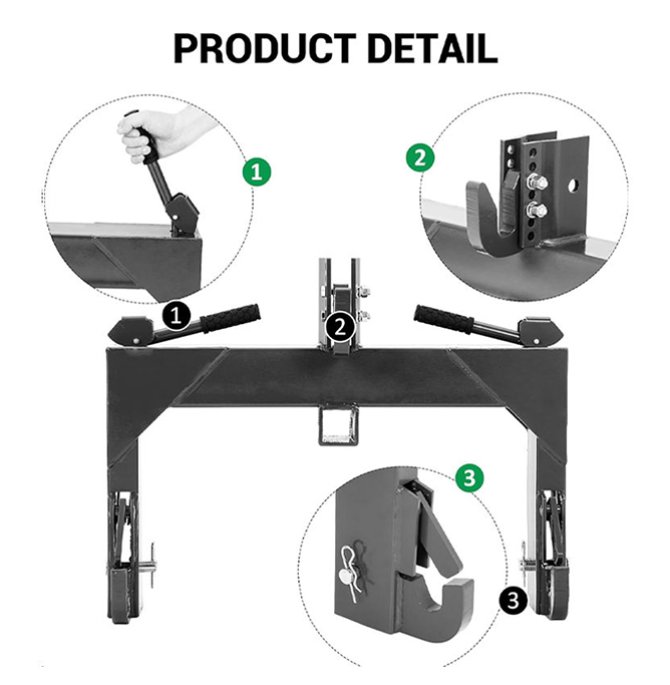 PRODUCT DETAIL

1

2

1

2

3

3