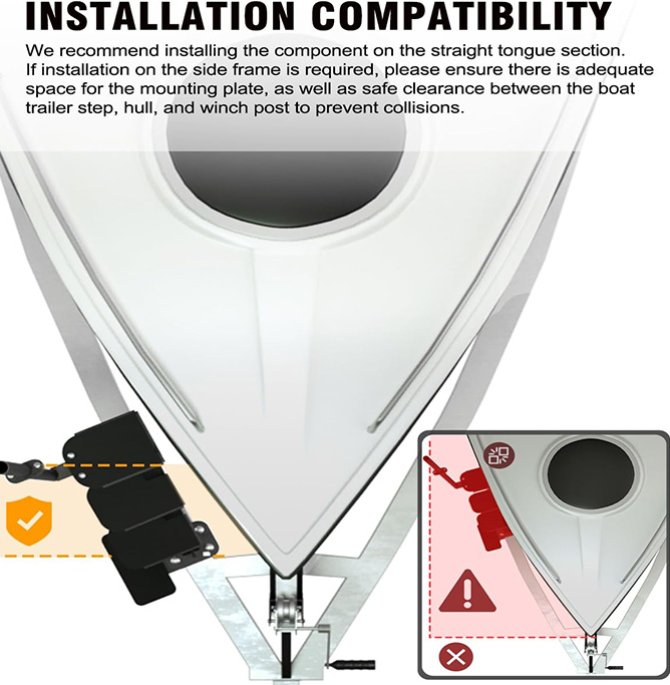 INSTALLATION COMPATIBILITY

We recommend installing the component on the straight tongue section. If installation on the side frame is required, please ensure there is adequate space for the mounting plate, as well as safe clearance between the boat trailer step, hull, and winch post to prevent collisions.