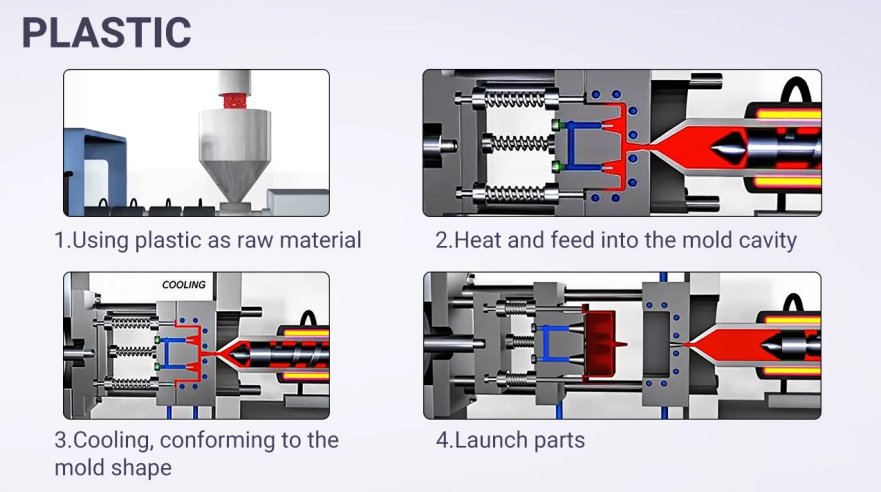 PLASTIC

1.Using plastic as raw material

2.Heat and feed into the mold cavity

COOLING

3.Cooling, conforming to the mold shape

4.Launch parts