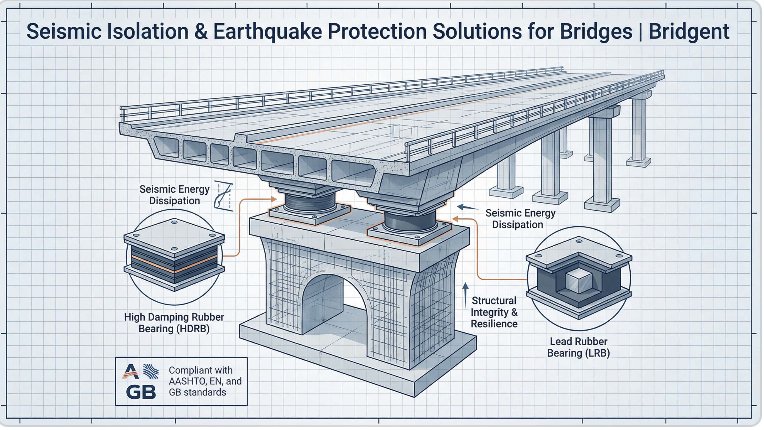 Seismic Isolation & Earthquake Protection Solutions for Bridges | Bridgent

Seismic Energy Dissipation

Seismic Energy Dissipation

High Damping Rubber Bearing (HDRB)

Structural Integrity & Resilience

Lead Rubber Bearing (LRB)

A GB

Compliant with AASHTO, EN, and GB standards