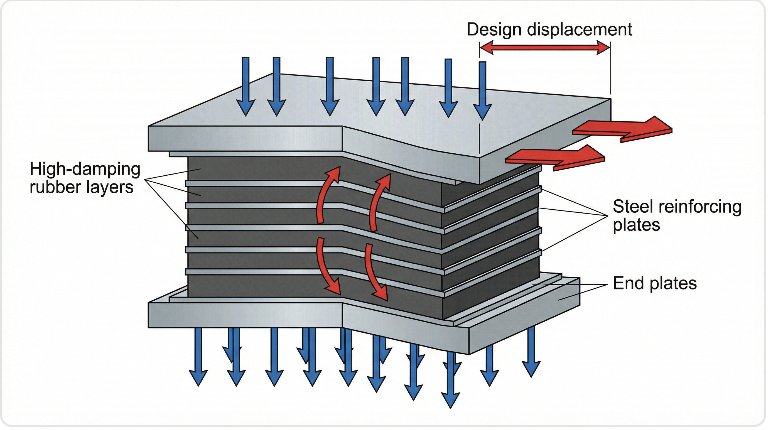 Design displacement

High-damping rubber layers

Steel reinforcing plates

End plates