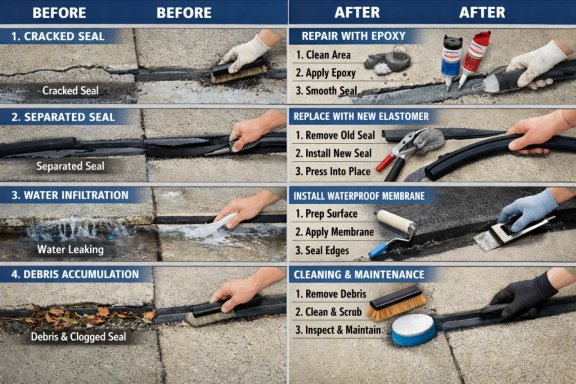 BEFORE BEFORE

1. CRACKED SEAL

Cracked Seal

2. SEPARATED SEAL

Separated Seal

3. WATER INFILTRATION

Water Leaking

4. DEBRIS ACCUMULATION

Debris & Clogged Seal

AFTER AFTER

REPAIR WITH EPOXY

1. Clean Area
2. Apply Epoxy
3. Smooth Seal

REPLACE WITH NEW ELASTOMER

1. Remove Old Seal
2. Install New Seal
3. Press Into Place

INSTALL WATERPROOF MEMBRANE

1. Prep Surface
2. Apply Membrane
3. Seal Edges

CLEANING & MAINTENANCE

1. Remove Debris
2. Clean & Scrub
3. Inspect & Maintain