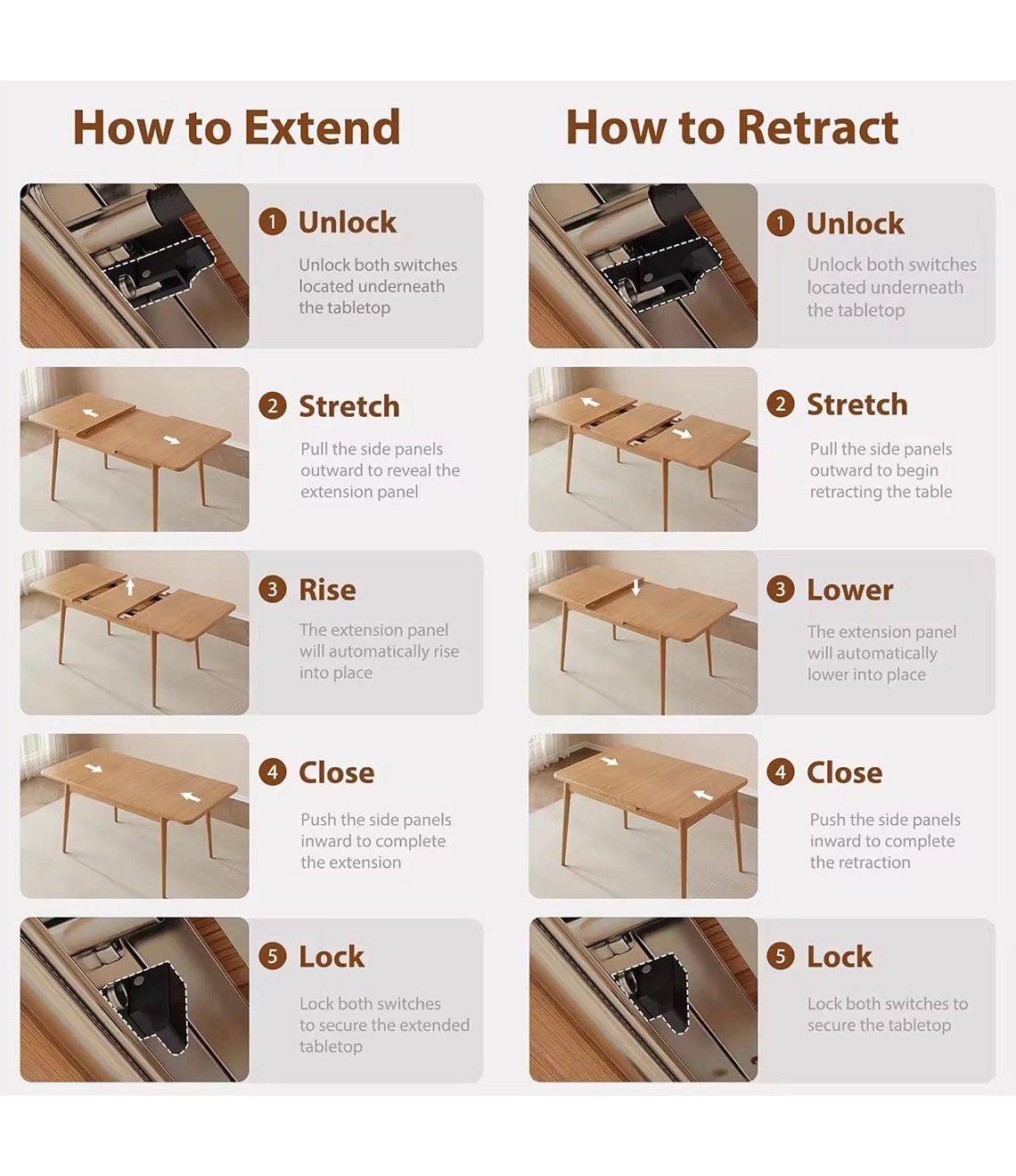 How to Extend

1 Unlock

Unlock both switches located underneath the tabletop

2 Stretch

Pull the side panels outward to reveal the extension panel

3 Rise

The extension panel will automatically rise into place

4 Close

Push the side panels inward to complete the extension

5 Lock

Lock both switches to secure the extended tabletop

How to Retract

1 Unlock

Unlock both switches located underneath the tabletop

2 Stretch

Pull the side panels outward to begin retracting the table

3 Lower

The extension panel will automatically lower into place

4 Close

Push the side panels inward to complete the retraction

5 Lock

Lock both switches to secure the tabletop