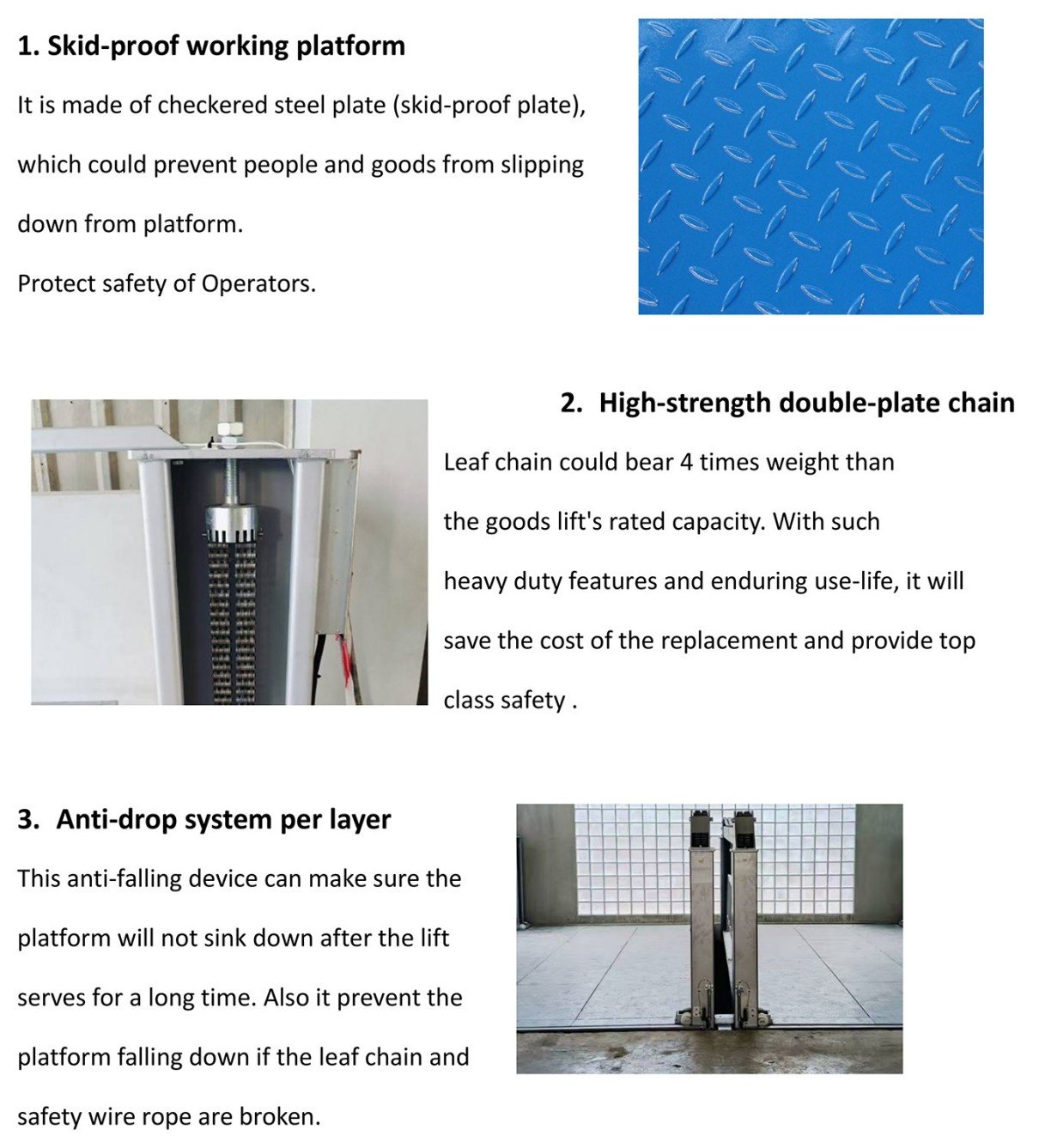 1. Skid-proof working platform

It is made of checkered steel plate (skid-proof plate), which could prevent people and goods from slipping down from platform.

Protect safety of Operators.

2. High-strength double-plate chain

Leaf chain could bear 4 times weight than the goods lift's rated capacity. With such heavy duty features and enduring use-life, it will save the cost of the replacement and provide top class safety .

3. Anti-drop system per layer

This anti-falling device can make sure the platform will not sink down after the lift serves for a long time. Also it prevent the platform falling down if the leaf chain and safety wire rope are broken.